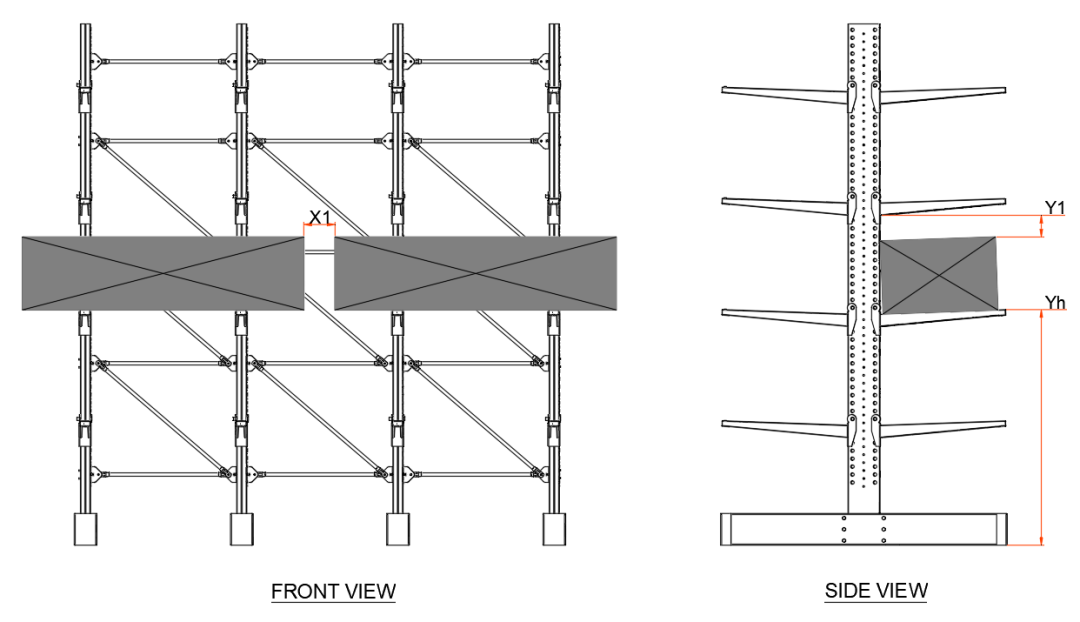 X1

FRONT VIEW

Y1

Yh

SIDE VIEW